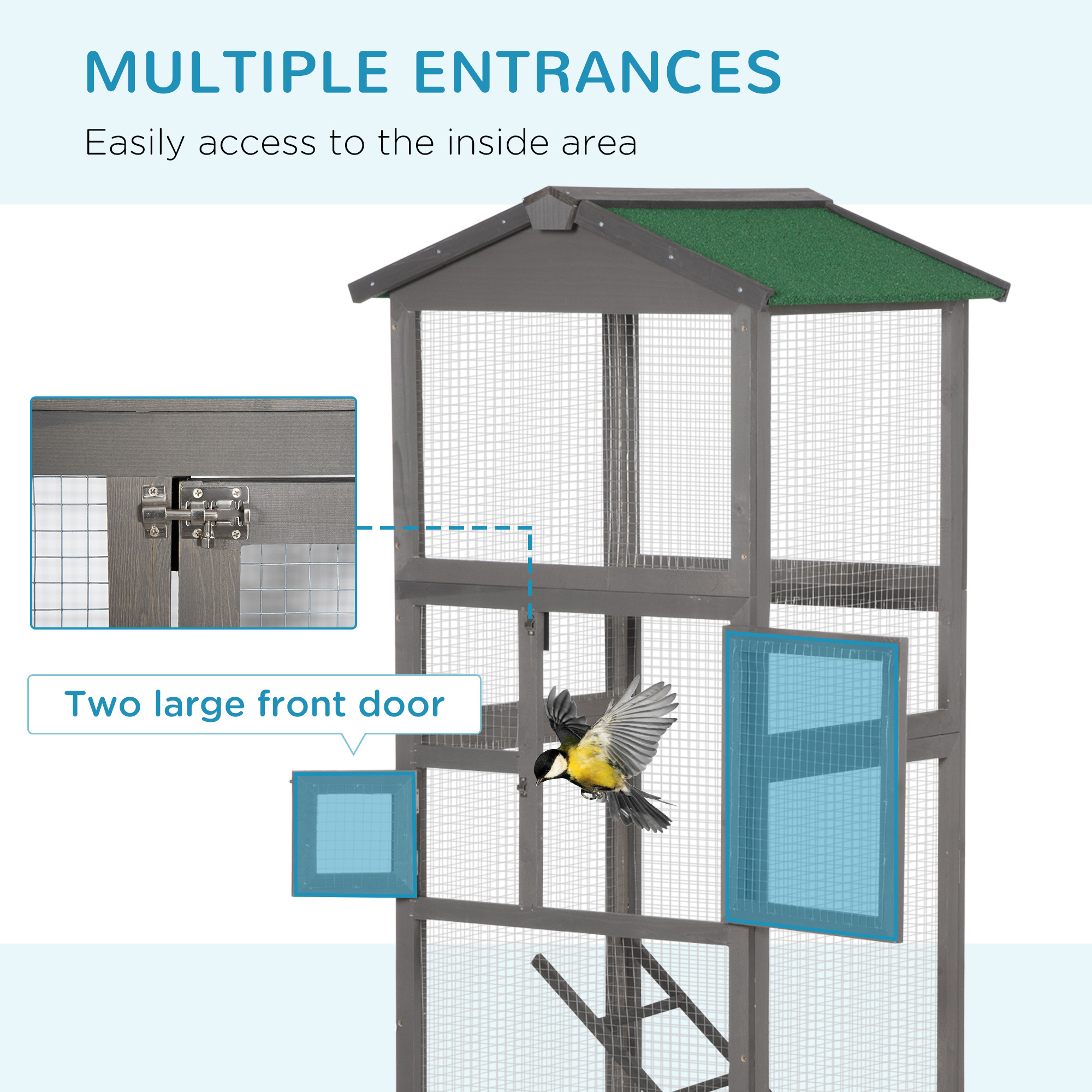 MULTIPLE ENTRANCES

Easily access to the inside area

Two large front door